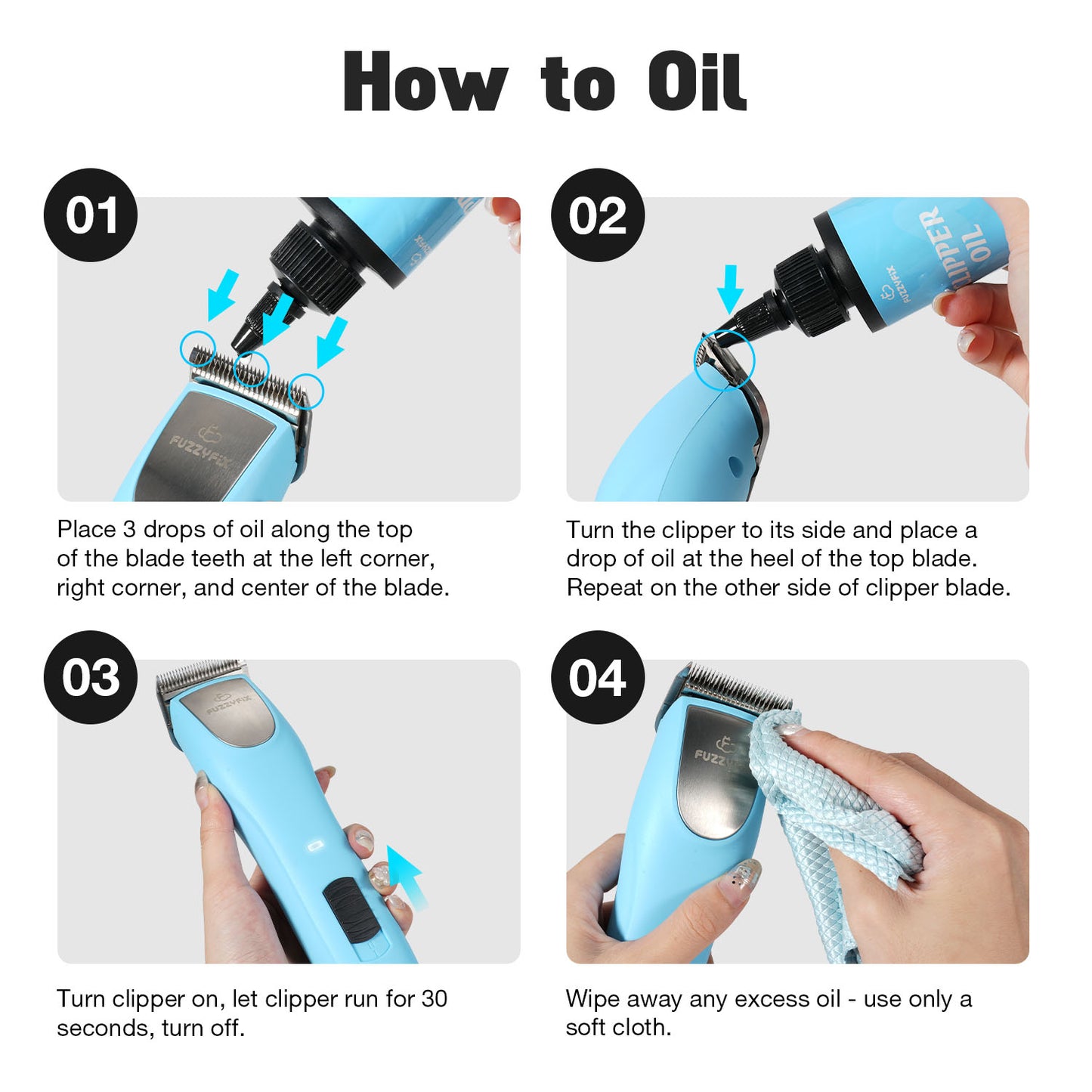 How to Oil

01

FUZZYFIX

Place 3 drops of oil along the top of the blade teeth at the left corner, right corner, and center of the blade.

02

FUZZYFIX

CLIPPER OIL

Turn the clipper to its side and place a drop of oil at the heel of the top blade. Repeat on the other side of clipper blade.

03

FUZZYFIX

Turn clipper on, let clipper run for 30 seconds, turn off.

04

FUZZY

Wipe away any excess oil - use only a soft cloth.